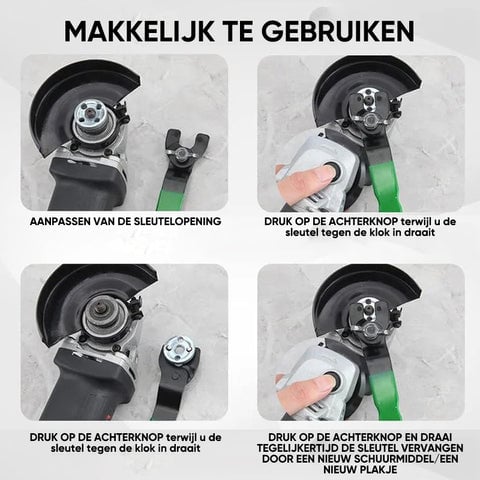 MAKKELIJK TE GEBRUIKEN

AANPASSEN VAN DE SLEUTELOPENING

DRUK OP DE ACHTERKNOP terwijl u de sleutel tegen de klok in draait

DRUK OP DE ACHTERKNOP terwijl u de sleutel tegen de klok in draait

DRUK OP DE ACHTERKNOP EN DRAAI TEGELIJKERTIJD DE SLEUTEL VERVANGEN DOOR EEN NIEUW SCHUURMIDDEL/EEN NIEUW PLAKJE