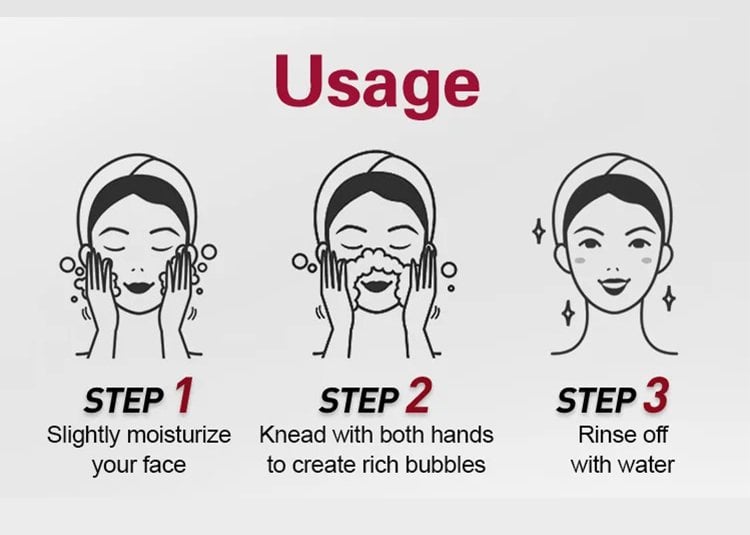 Usage

STEP 1
Slightly moisturize your face

STEP 2
Knead with both hands to create rich bubbles

STEP 3
Rinse off with water