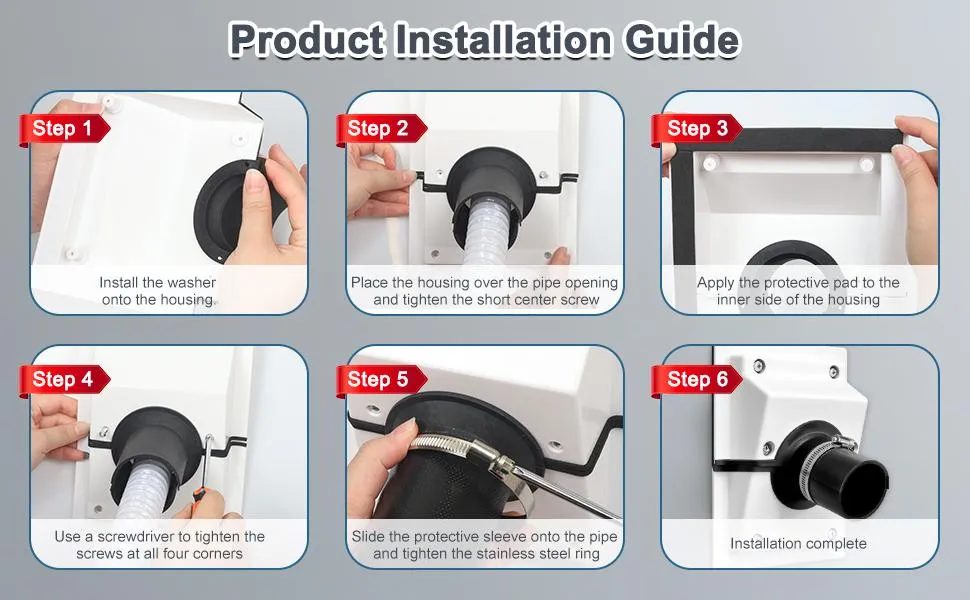 Product Installation Guide

Step 1
Install the washer onto the housing.

Step 2
Place the housing over the pipe opening and tighten the short center screw

Step 3
Apply the protective pad to the inner side of the housing

Step 4
Use a screwdriver to tighten the screws at all four corners

Step 5
Slide the protective sleeve onto the pipe and tighten the stainless steel ring

Step 6
Installation complete