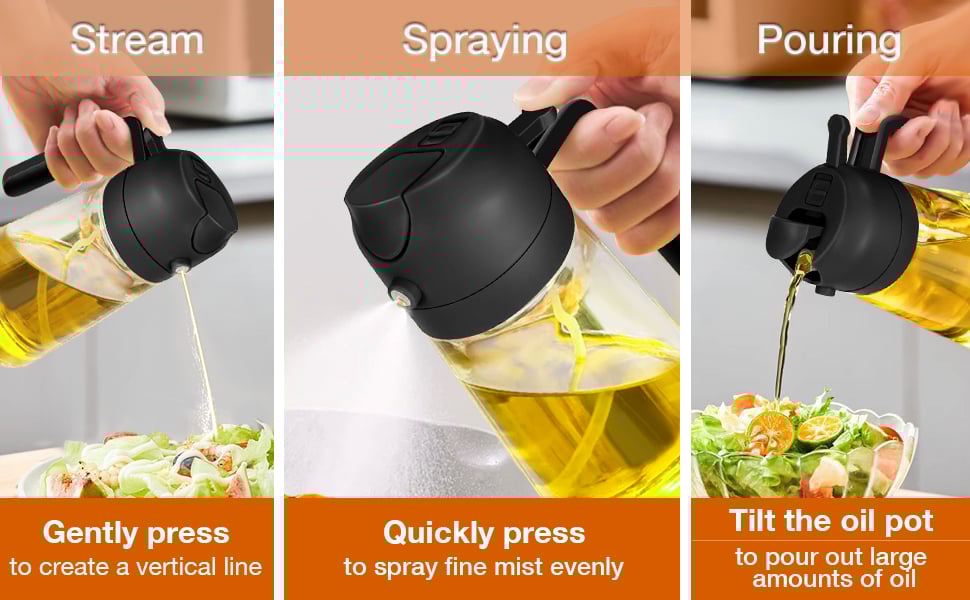 Stream

Gently press
to create a vertical line

Spraying

Quickly press
to spray fine mist evenly

Pouring

Tilt the oil pot
to pour out large amounts of oil