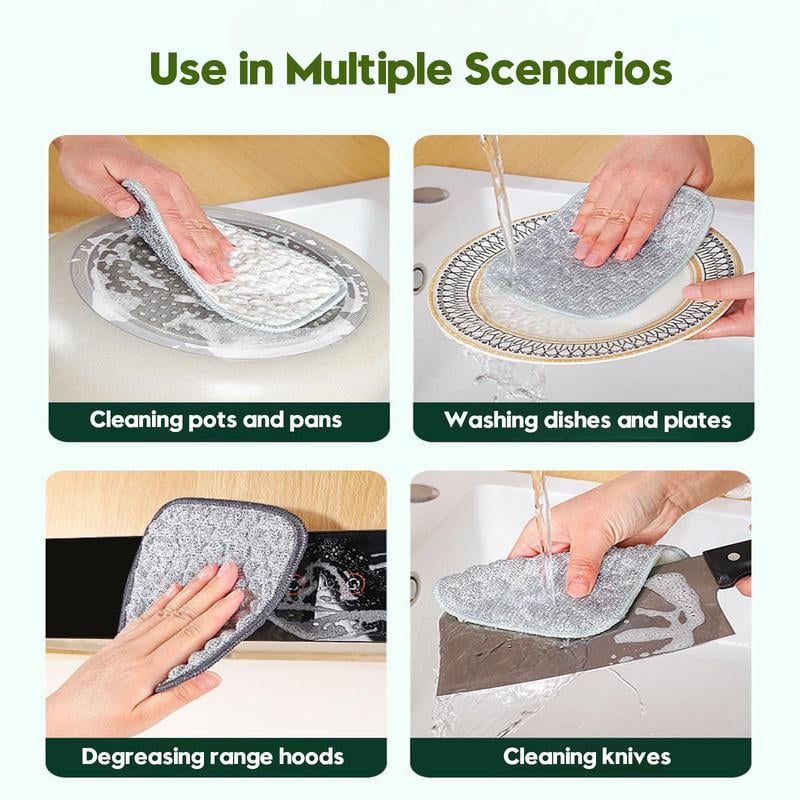 Use in Multiple Scenarios

Cleaning pots and pans

Washing dishes and plates

Degreasing range hoods

Cleaning knives