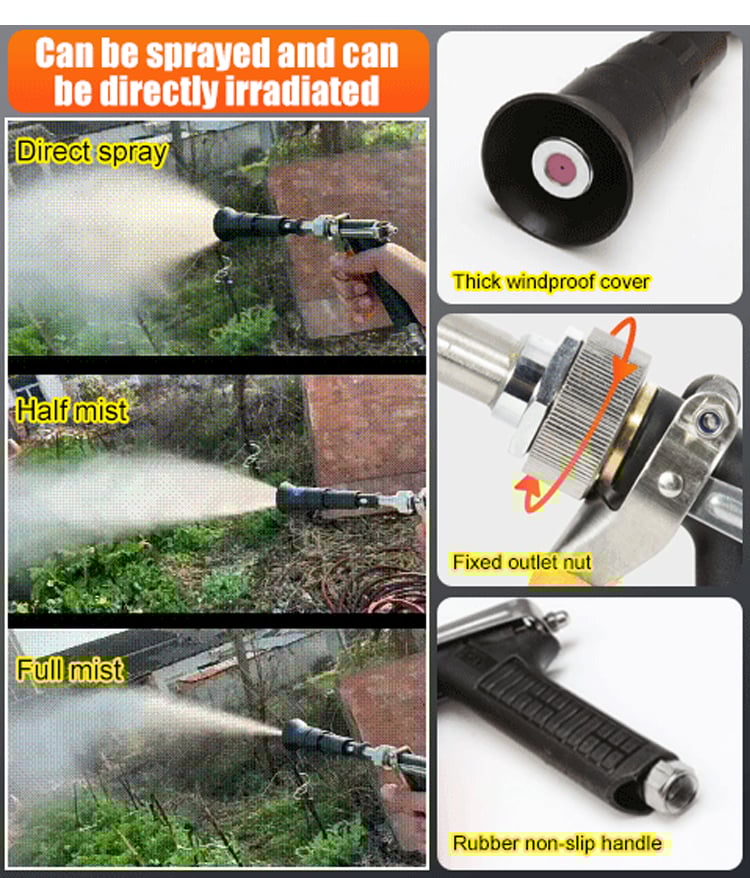 Can be sprayed and can be directly irradiated

Direct spray

Half mist

Full mist

Thick windproof cover

Fixed outlet nut

Rubber non-slip handle