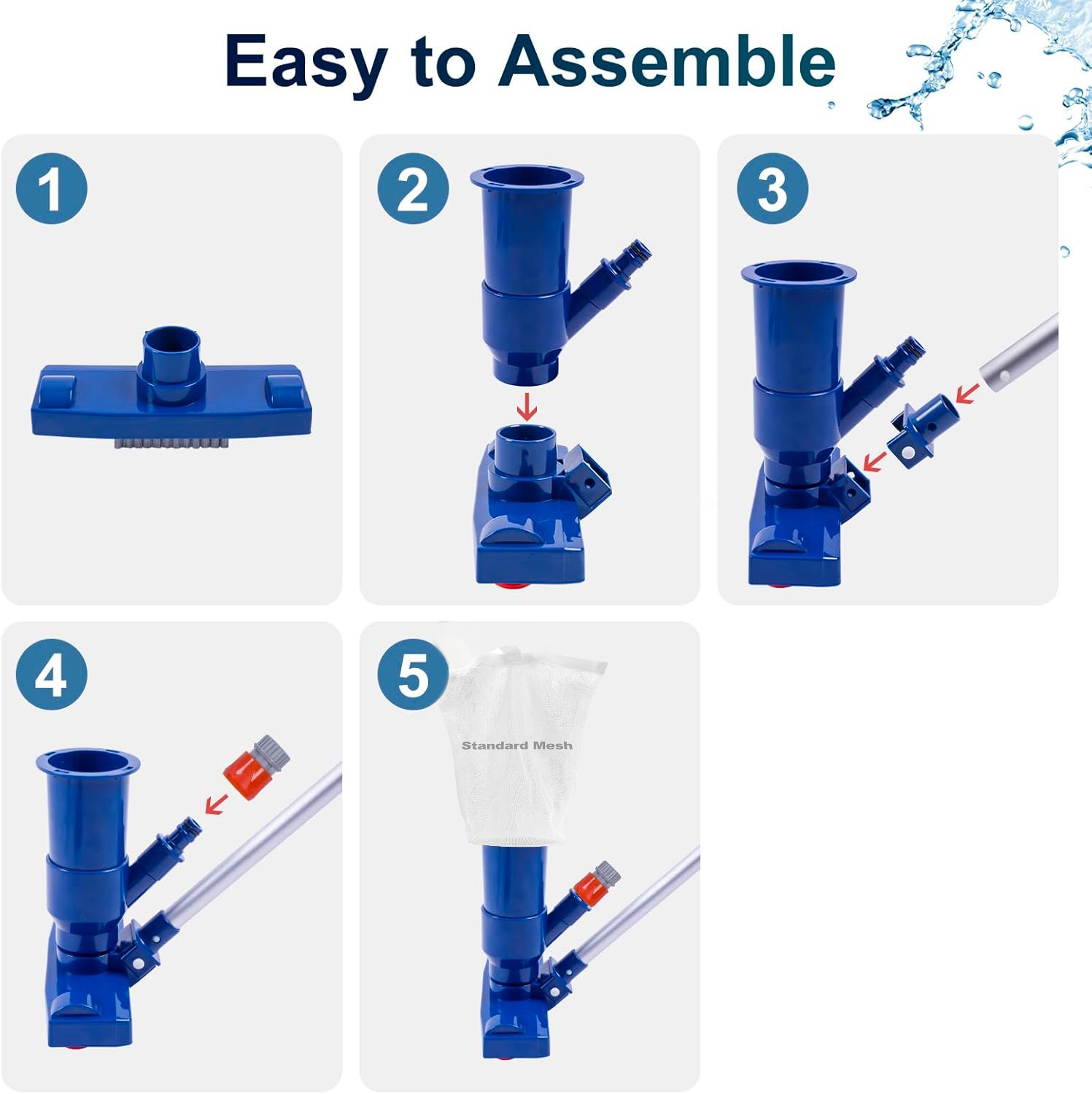 Easy to Assemble

1

2

3

4

5

Standard Mesh