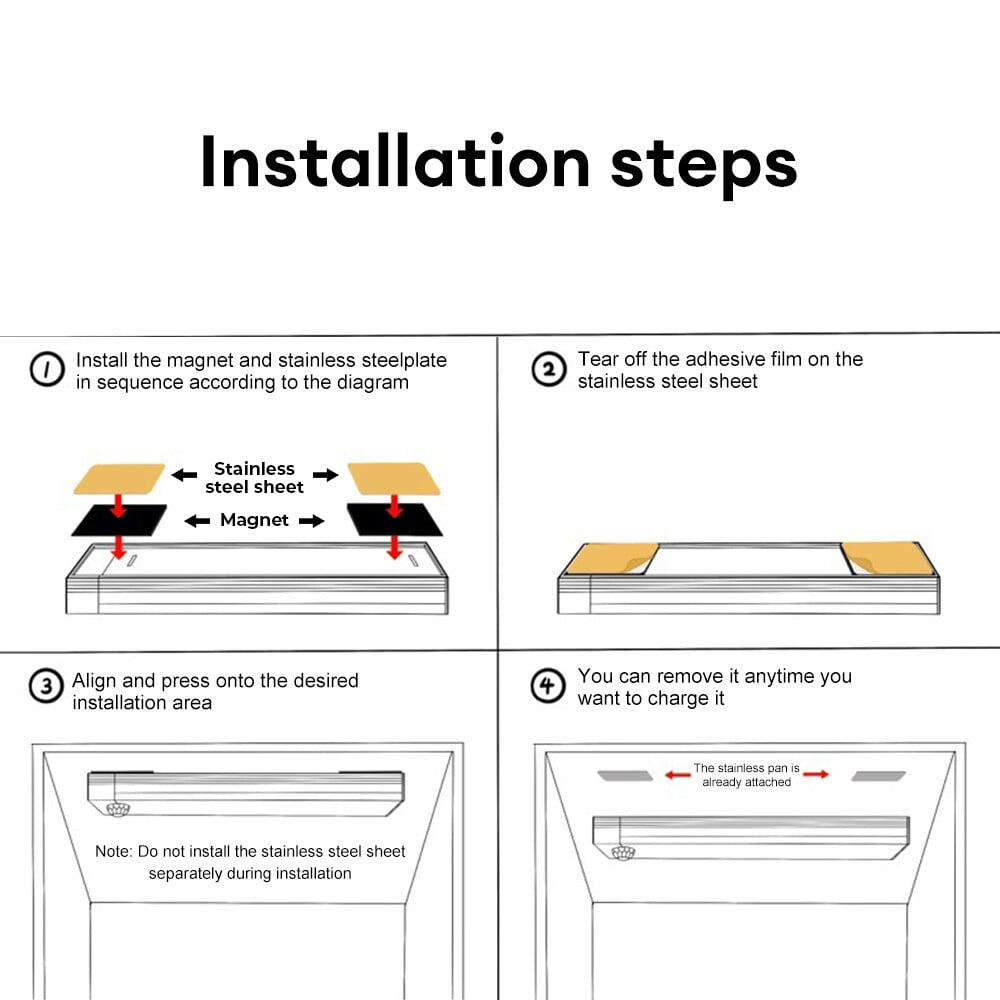 Installation steps

① Install the magnet and stainless steelplate in sequence according to the diagram

Stainless steel sheet

Magnet

② Tear off the adhesive film on the stainless steel sheet

③ Align and press onto the desired installation area

Note: Do not install the stainless steel sheet separately during installation

④ You can remove it anytime you want to charge it

The stainless pan is already attached