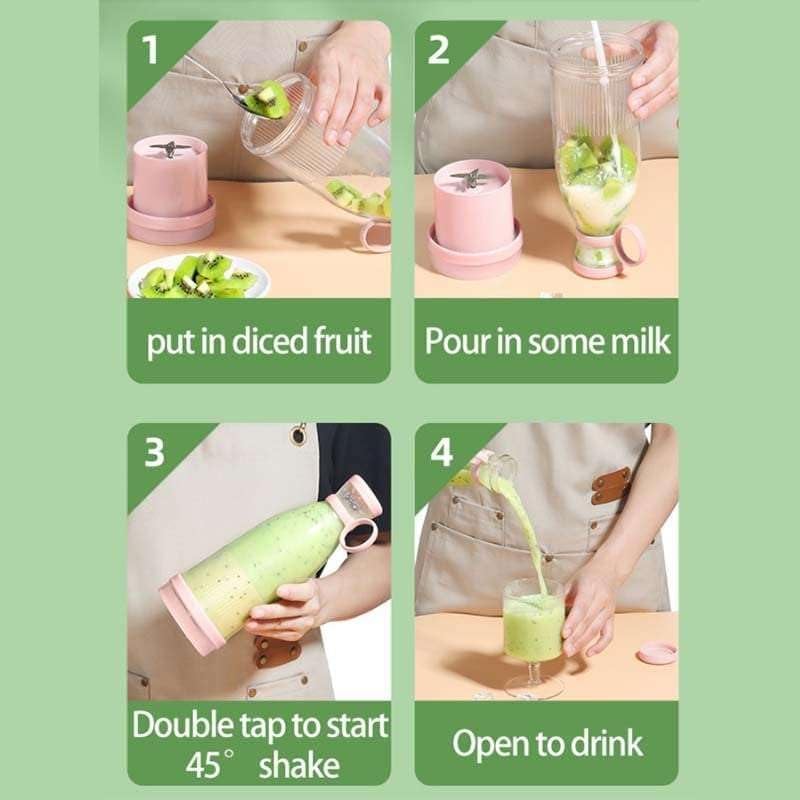 1

put in diced fruit

2

Pour in some milk

3

Double tap to start 45° shake

4

Open to drink