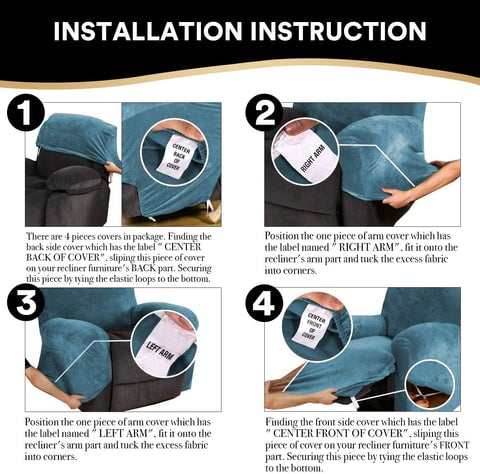 INSTALLATION INSTRUCTION

1

CENTER BACK OF COVER

There are 4 pieces covers in package. Finding the back side cover which has the label " CENTER BACK OF COVER", sliping this piece of cover on your recliner furniture's BACK part. Securing this piece by tying the elastic loops to the bottom.

2

RIGHT ARM

Position the one piece of arm cover which has the label named " RIGHT ARM", fit it onto the recliner's arm part and tuck the excess fabric into corners.

3

LEFT ARM

Position the one piece of arm cover which has the label named " LEFT ARM", fit it onto the recliner's arm part and tuck the excess fabric into corners.

4

CENTER FRONT OF COVER

Finding the front side cover which has the label " CENTER FRONT OF COVER", sliping this piece of cover on your recliner furniture's FRONT part. Securing this piece by tying the elastic loops to the bottom.