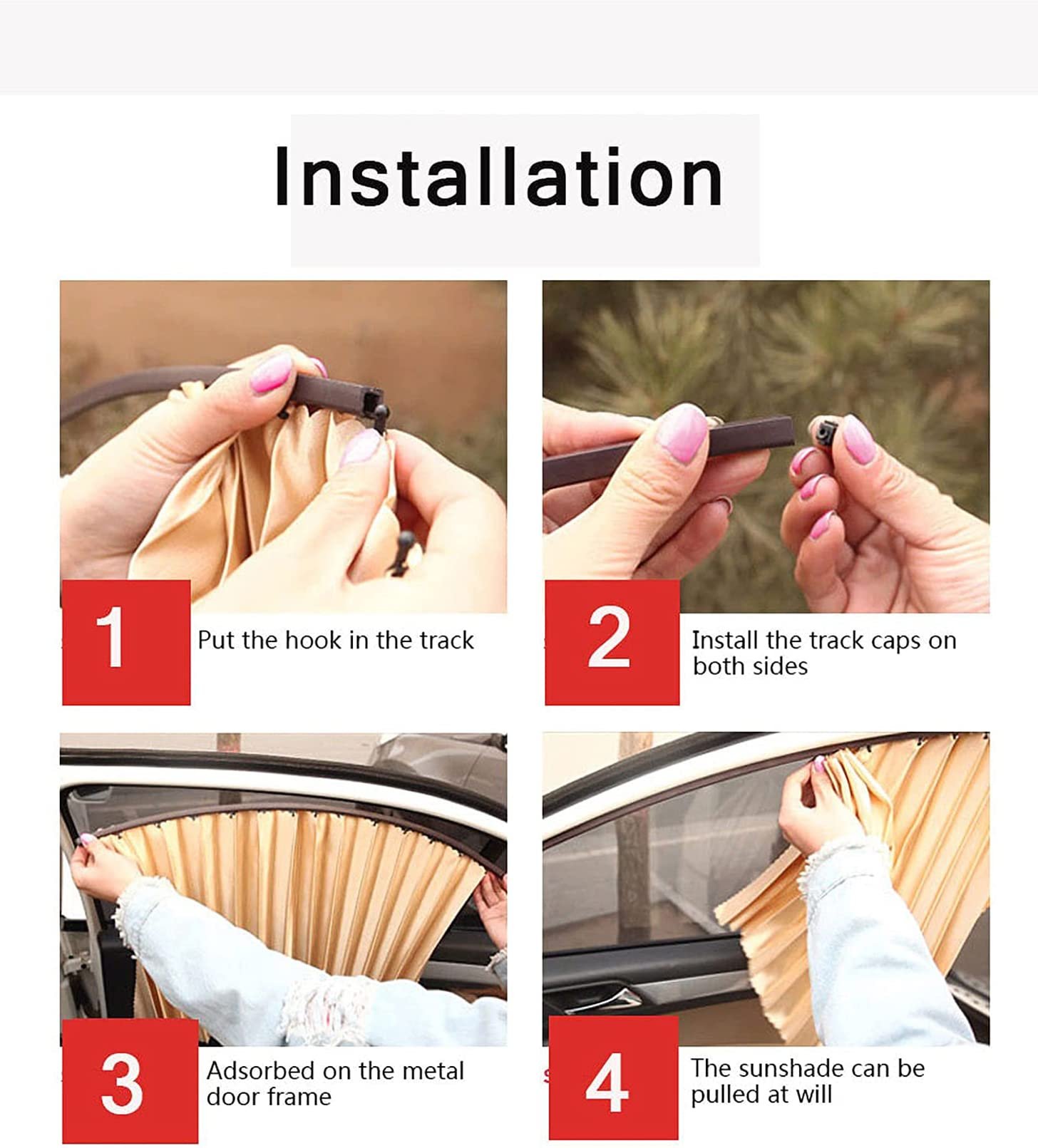 Installation

1 Put the hook in the track

2 Install the track caps on both sides

3 Adsorbed on the metal door frame

4 The sunshade can be pulled at will